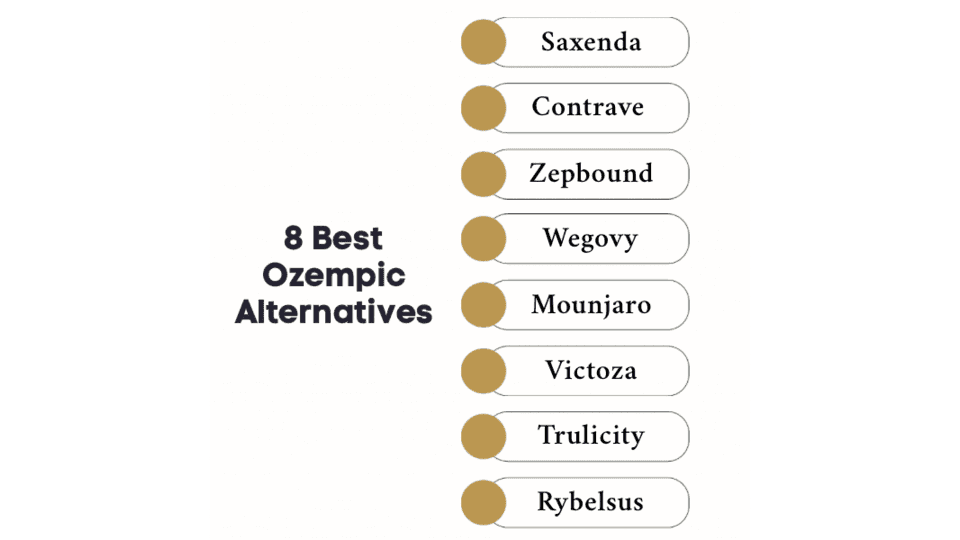 8 Best Ozempic Alternatives

Saxenda

Contrave

Zepbound

Wegovy

Mounjaro

Victoza

Trulicity

Rybelsus