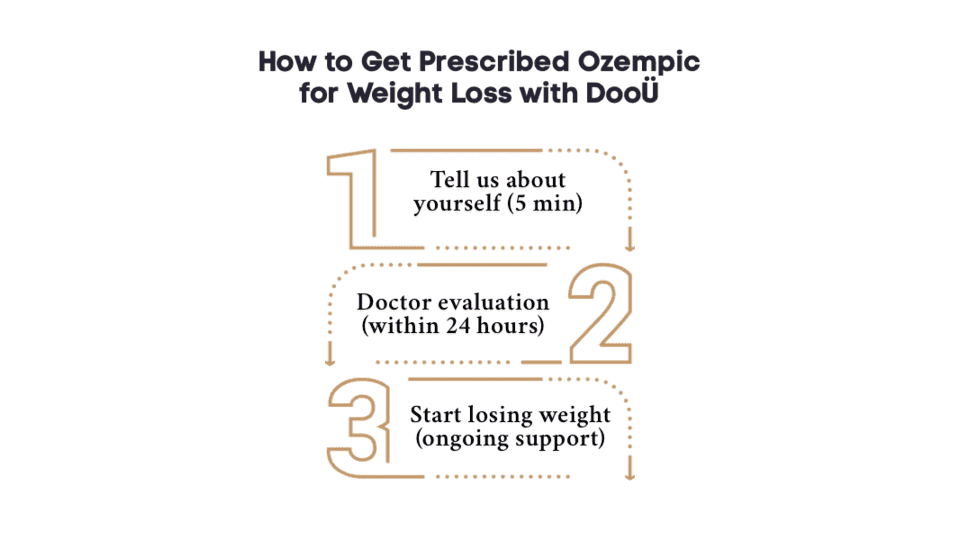 How to Get Prescribed Ozempic for Weight Loss with DooÜ

1

Tell us about yourself (5 min)

2

Doctor evaluation (within 24 hours)

3

Start losing weight (ongoing support)