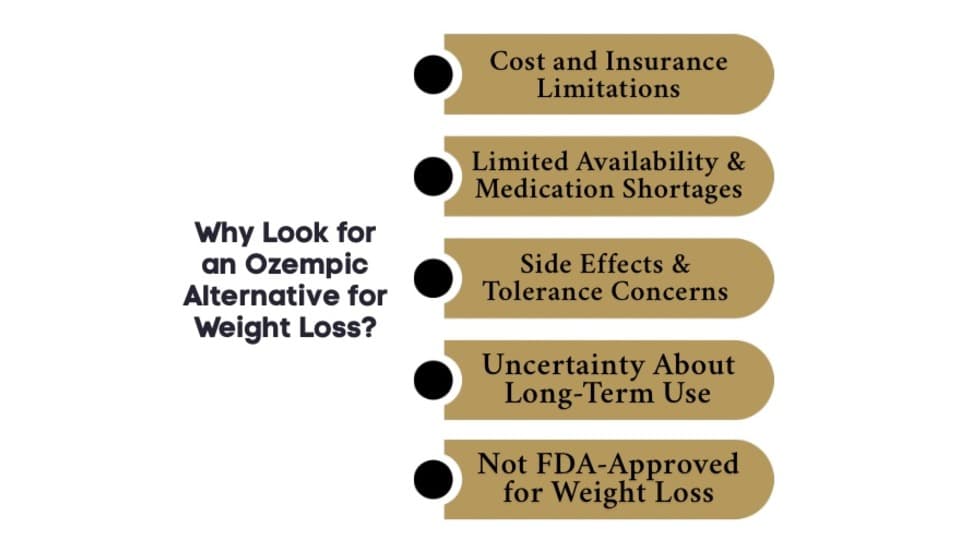 Why Look for an Ozempic Alternative for Weight Loss?

Cost and Insurance Limitations

Limited Availability & Medication Shortages

Side Effects & Tolerance Concerns

Uncertainty About Long-Term Use

Not FDA-Approved for Weight Loss