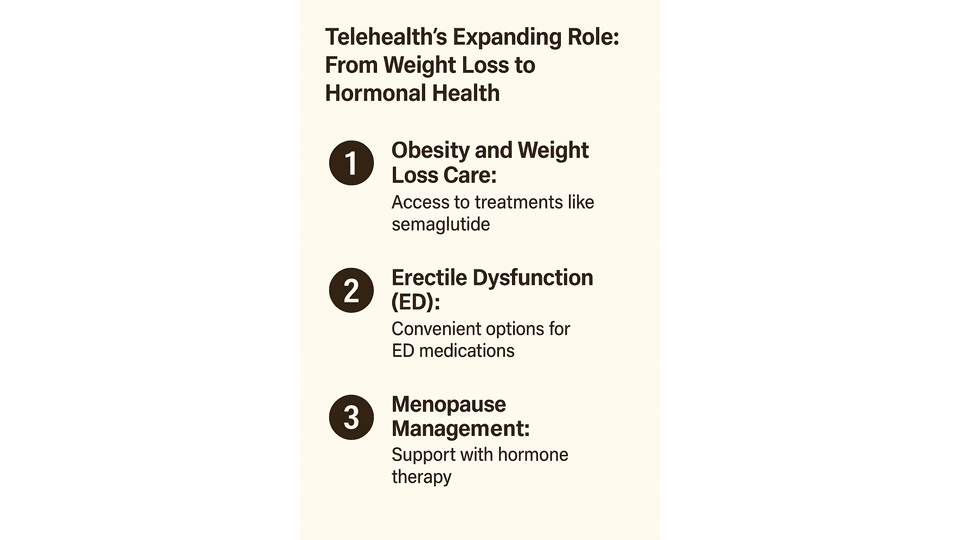 Telehealth's Expanding Role: From Weight Loss to Hormonal Health

1 Obesity and Weight Loss Care:
Access to treatments like semaglutide

2 Erectile Dysfunction (ED):
Convenient options for ED medications

3 Menopause Management:
Support with hormone therapy